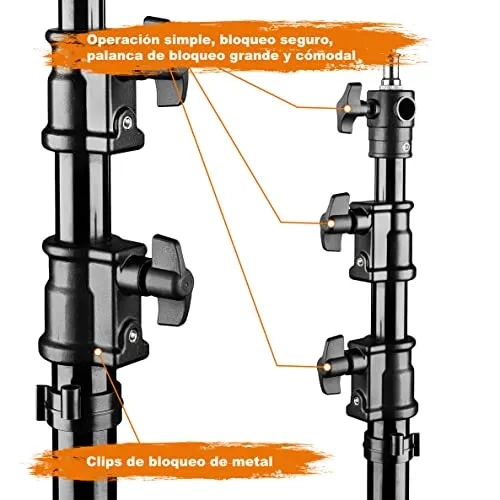 Operación simple, bloqueo seguro, palanca de bloqueo grande y cómodal

Clips de bloqueo de metal