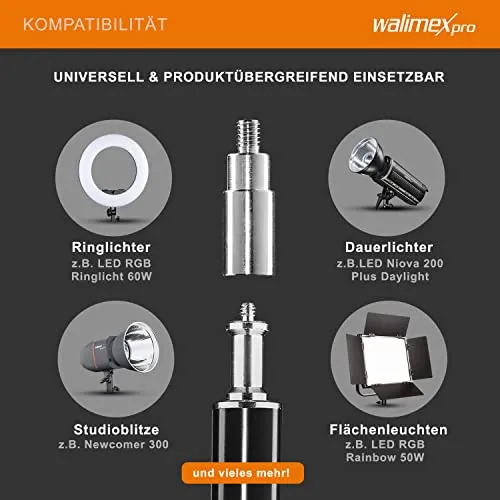 KOMPATIBILITÄT

walimex pro

UNIVERSELL & PRODUKTÜBERGREIFEND EINSETZBAR

Ringlichter
z.B. LED RGB Ringlicht 60W

Dauerlichter
z.B.LED Niova 200 Plus Daylight

Studioblitze
z.B. Newcomer 300

Flächenleuchten
z.B. LED RGB Rainbow 50W

und vieles mehr!